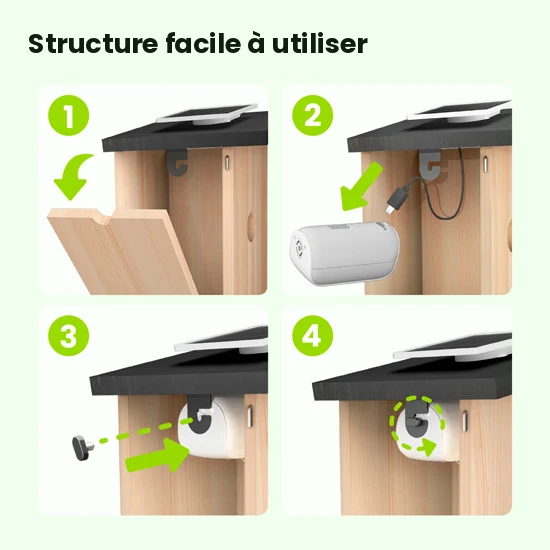 Structure facile à utiliser

1

2

3

4