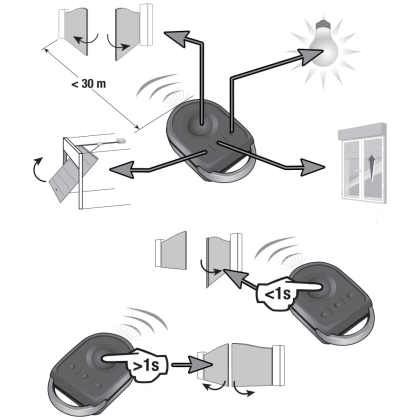 < 30 m

<1s

>1s